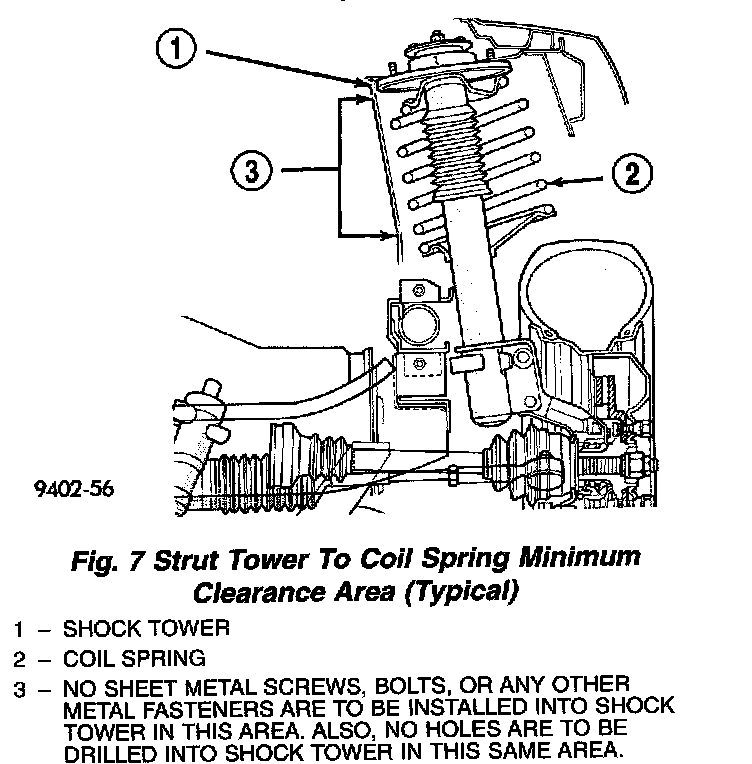 1

3

2

9402-56

Fig. 7 Strut Tower To Coil Spring Minimum Clearance Area (Typical)

1 – SHOCK TOWER

2 – COIL SPRING

3 – NO SHEET METAL SCREWS, BOLTS, OR ANY OTHER METAL FASTENERS ARE TO BE INSTALLED INTO SHOCK TOWER IN THIS AREA. ALSO, NO HOLES ARE TO BE DRILLED INTO SHOCK TOWER IN THIS SAME AREA.