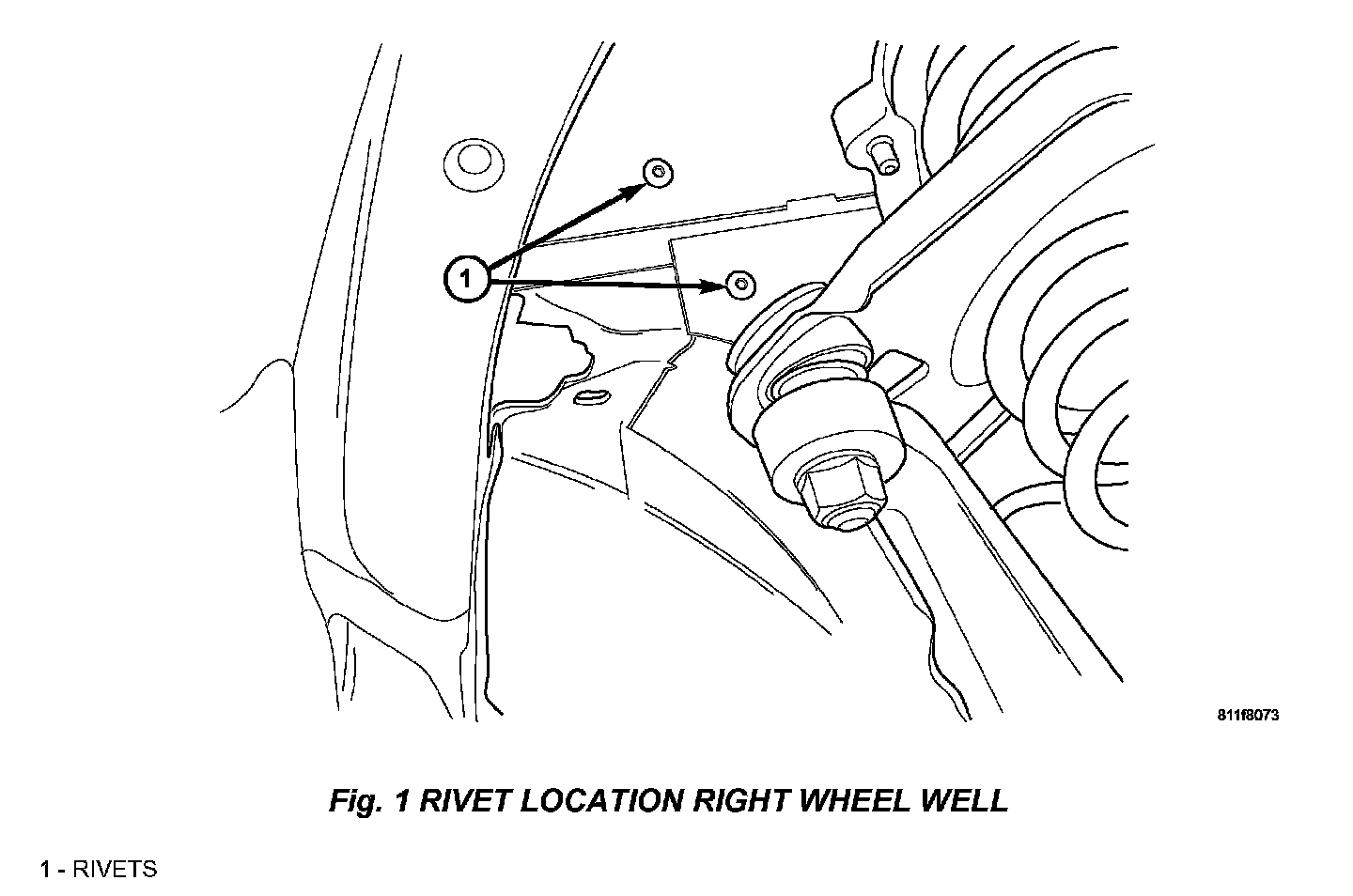 1

811f8073

Fig. 1 RIVET LOCATION RIGHT WHEEL WELL

1 - RIVETS