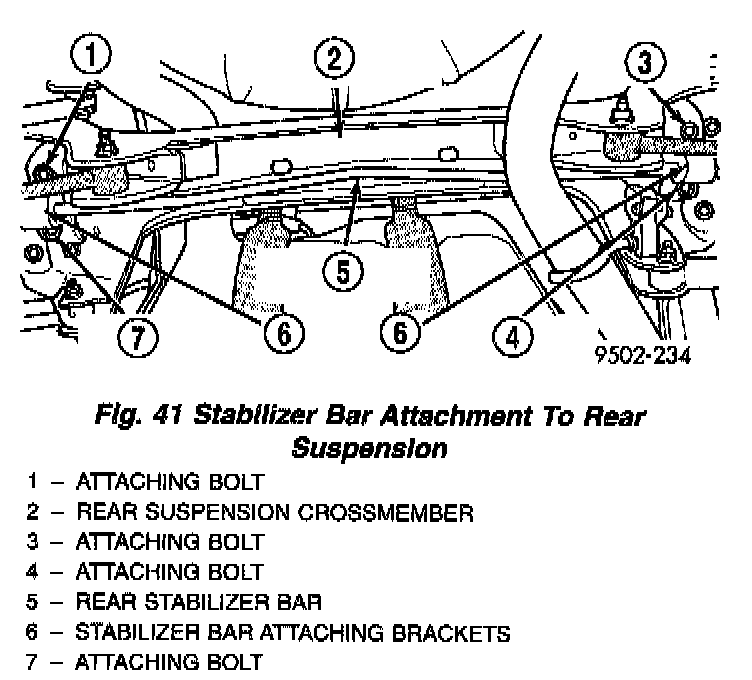 1
2
3
5
7
6
6
4
9502-234

Fig. 41 Stabilizer Bar Attachment To Rear Suspension

1 – ATTACHING BOLT
2 – REAR SUSPENSION CROSSMEMBER
3 – ATTACHING BOLT
4 – ATTACHING BOLT
5 – REAR STABILIZER BAR
6 – STABILIZER BAR ATTACHING BRACKETS
7 – ATTACHING BOLT