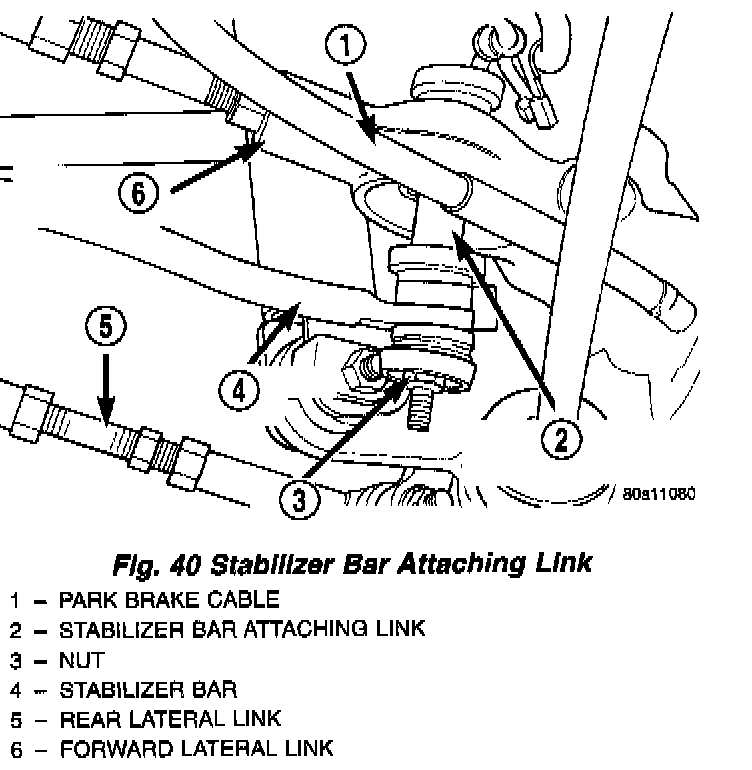 1
6
5
4
3
2
80a11080

Fig. 40 Stabilizer Bar Attaching Link
1 – PARK BRAKE CABLE
2 – STABILIZER BAR ATTACHING LINK
3 – NUT
4 – STABILIZER BAR
5 – REAR LATERAL LINK
6 – FORWARD LATERAL LINK