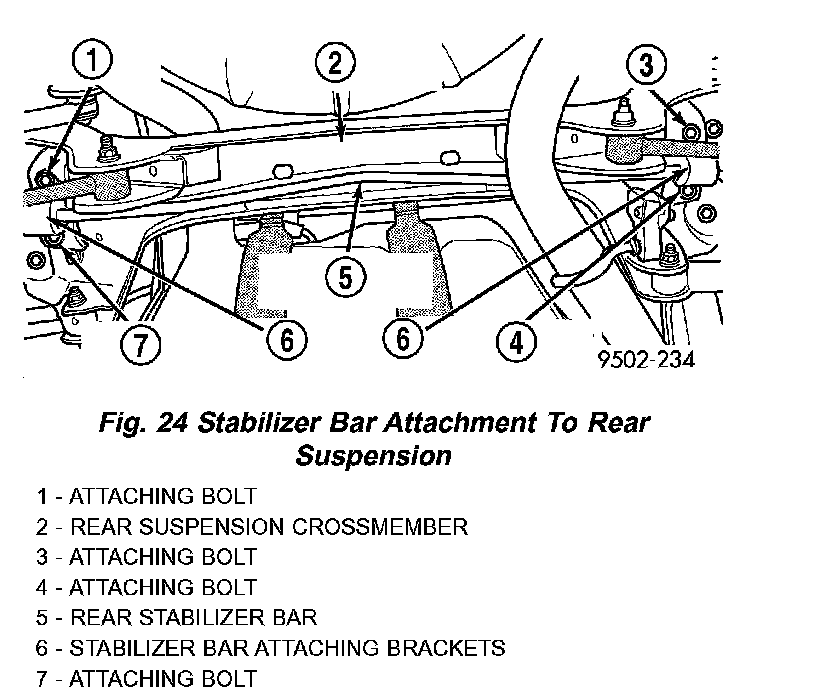 1
2
3
5
7
6
6
4
9502-234

Fig. 24 Stabilizer Bar Attachment To Rear Suspension

1 - ATTACHING BOLT
2 - REAR SUSPENSION CROSSMEMBER
3 - ATTACHING BOLT
4 - ATTACHING BOLT
5 - REAR STABILIZER BAR
6 - STABILIZER BAR ATTACHING BRACKETS
7 - ATTACHING BOLT