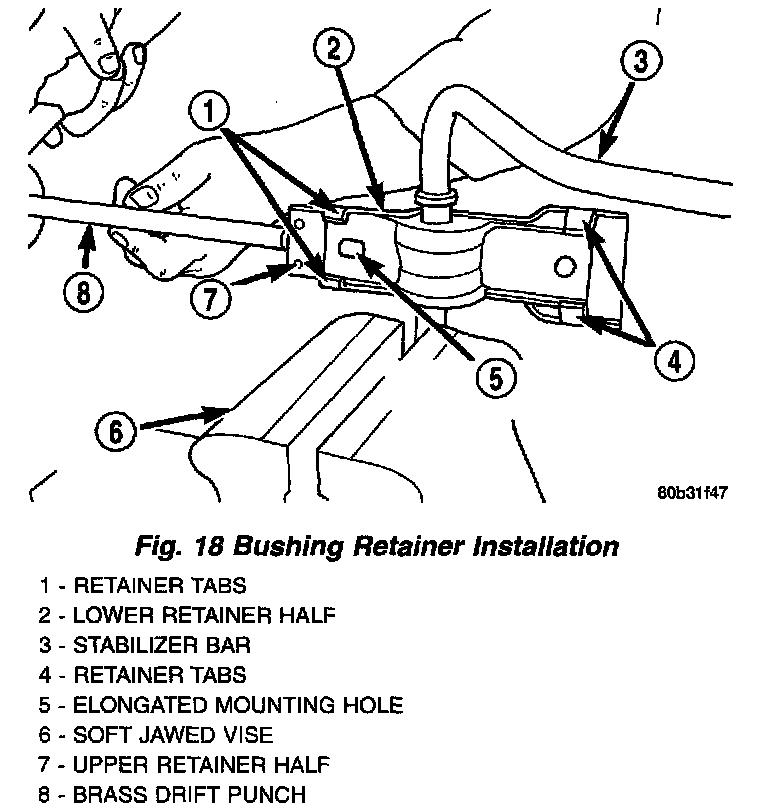 2
3
1
8
7
5
4
6
80b31f47

Fig. 18 Bushing Retainer Installation

1 - RETAINER TABS
2 - LOWER RETAINER HALF
3 - STABILIZER BAR
4 - RETAINER TABS
5 - ELONGATED MOUNTING HOLE
6 - SOFT JAWED VISE
7 - UPPER RETAINER HALF
8 - BRASS DRIFT PUNCH