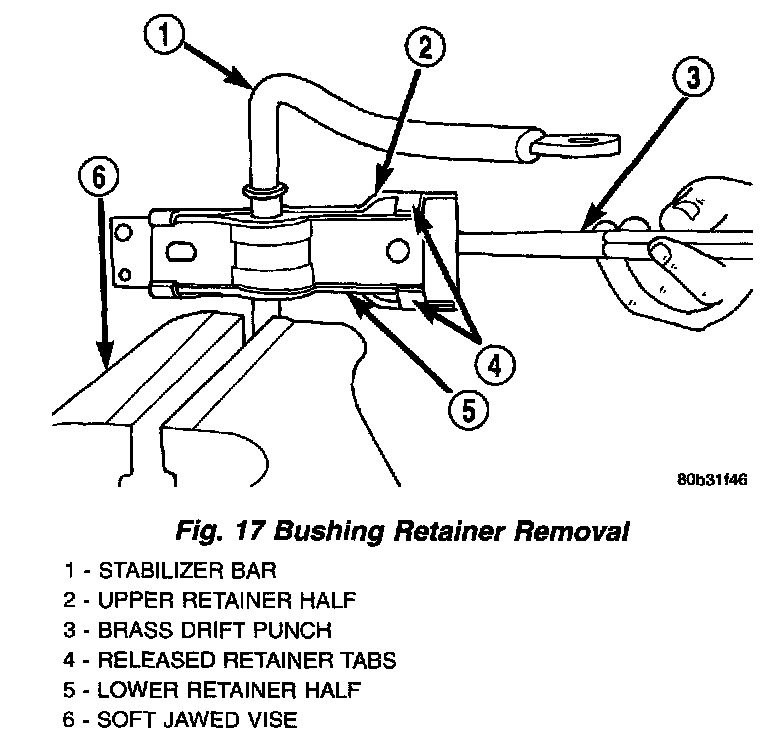 1
2
3
6
4
5
80b31f46

Fig. 17 Bushing Retainer Removal

1 - STABILIZER BAR
2 - UPPER RETAINER HALF
3 - BRASS DRIFT PUNCH
4 - RELEASED RETAINER TABS
5 - LOWER RETAINER HALF
6 - SOFT JAWED VISE