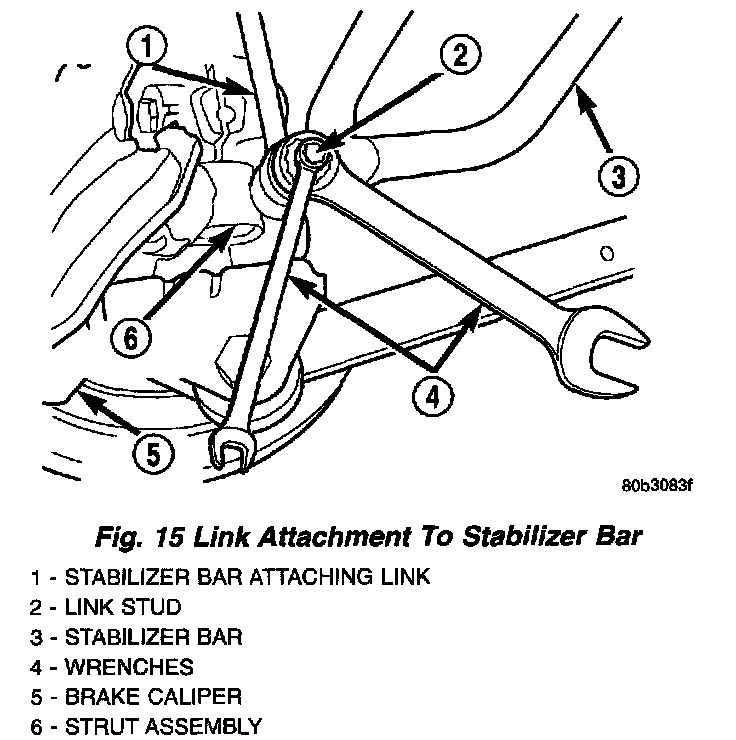 1

2

3

6

4

5

80b3083f

Fig. 15 Link Attachment To Stabilizer Bar

1 - STABILIZER BAR ATTACHING LINK
2 - LINK STUD
3 - STABILIZER BAR
4 - WRENCHES
5 - BRAKE CALIPER
6 - STRUT ASSEMBLY