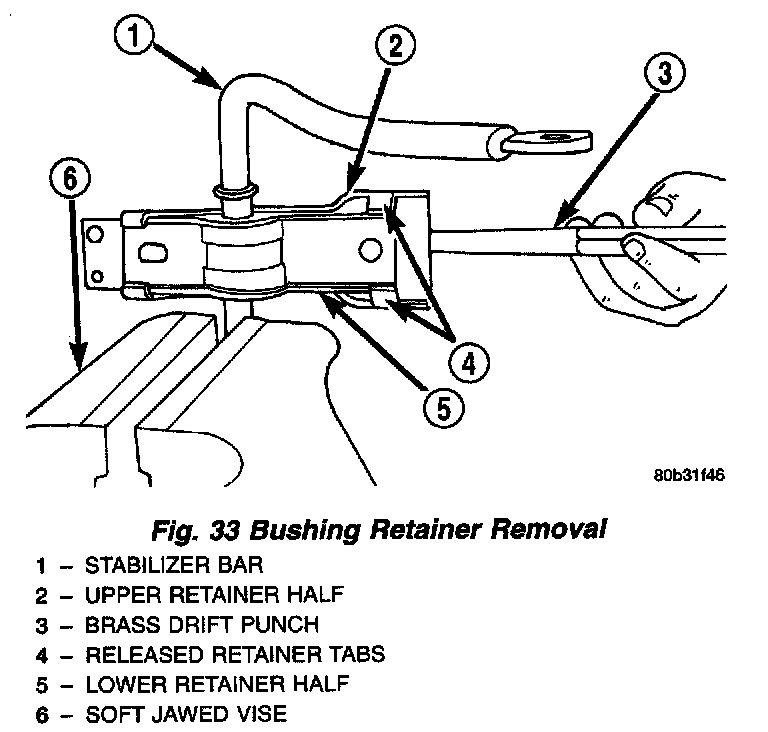 1
2
3
6
4
5
80b31f46

Fig. 33 Bushing Retainer Removal

1 – STABILIZER BAR
2 – UPPER RETAINER HALF
3 – BRASS DRIFT PUNCH
4 – RELEASED RETAINER TABS
5 – LOWER RETAINER HALF
6 – SOFT JAWED VISE