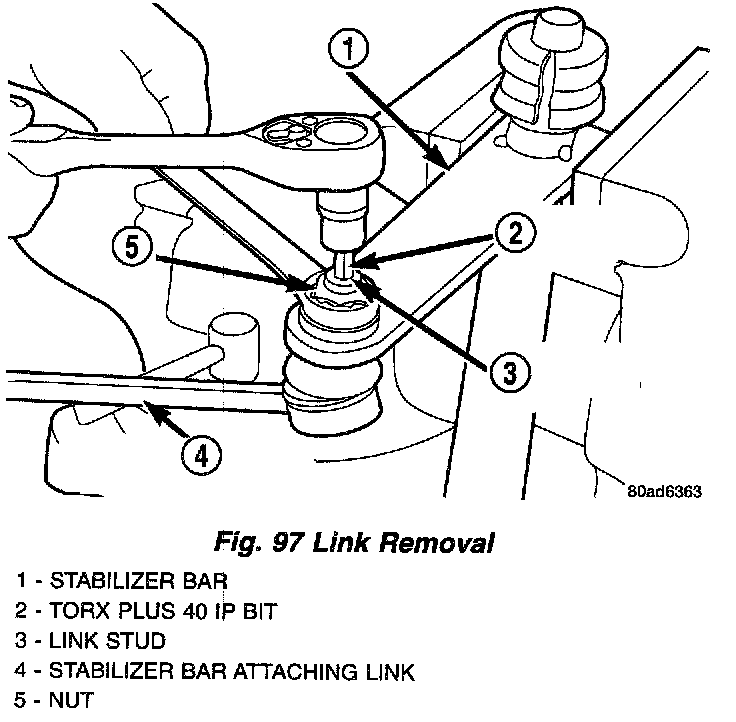 1

2

5

3

4

80ad6363

Fig. 97 Link Removal

1 - STABILIZER BAR
2 - TORX PLUS 40 IP BIT
3 - LINK STUD
4 - STABILIZER BAR ATTACHING LINK
5 - NUT