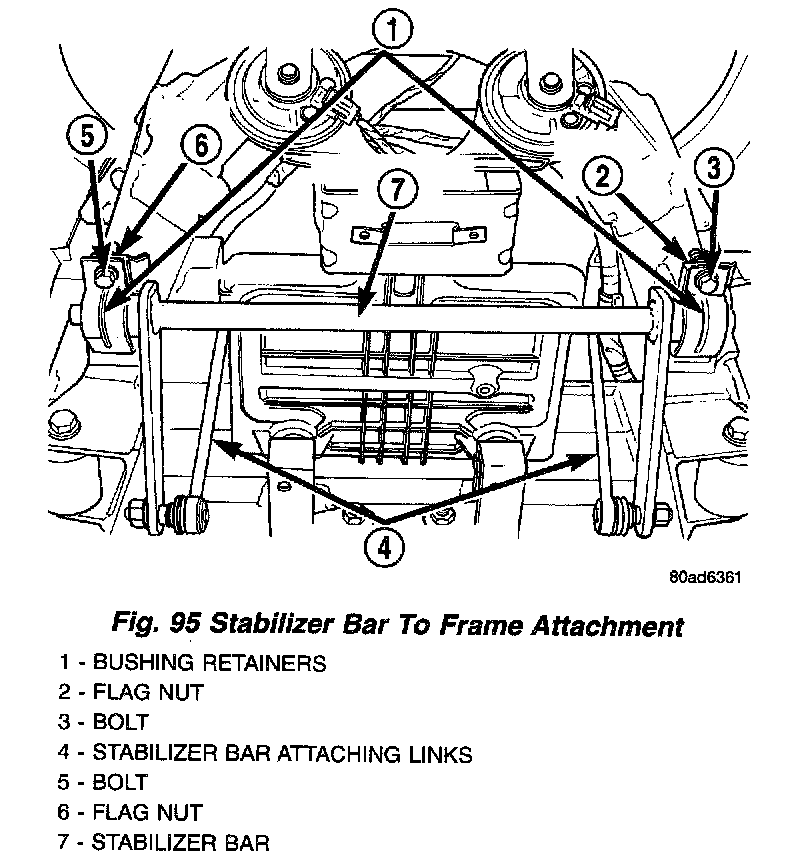 1
5
6
7
2
3
4

80ad6361

Fig. 95 Stabilizer Bar To Frame Attachment

1 - BUSHING RETAINERS
2 - FLAG NUT
3 - BOLT
4 - STABILIZER BAR ATTACHING LINKS
5 - BOLT
6 - FLAG NUT
7 - STABILIZER BAR