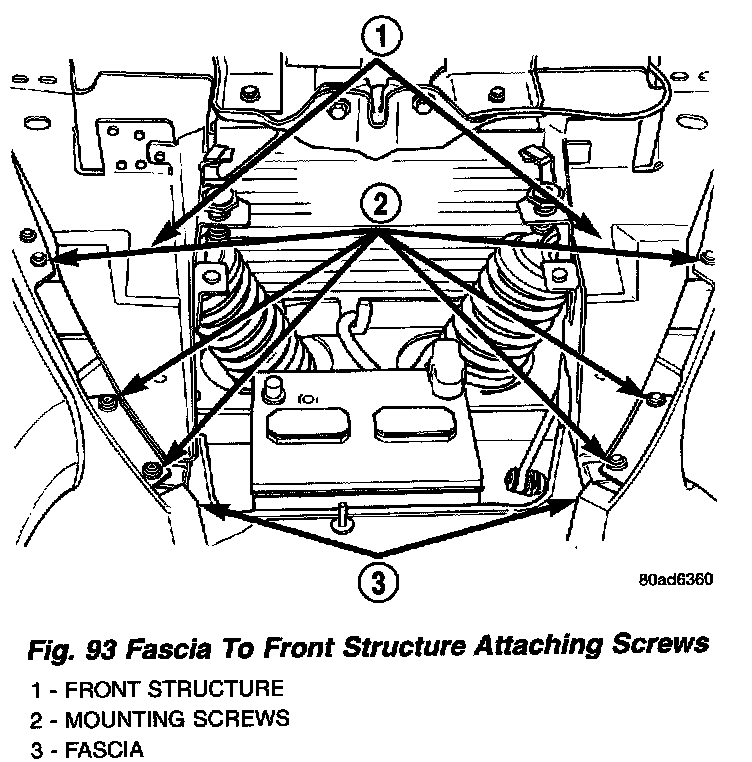 1

2

3

80ad6360

Fig. 93 Fascia To Front Structure Attaching Screws

1 - FRONT STRUCTURE

2 - MOUNTING SCREWS

3 - FASCIA