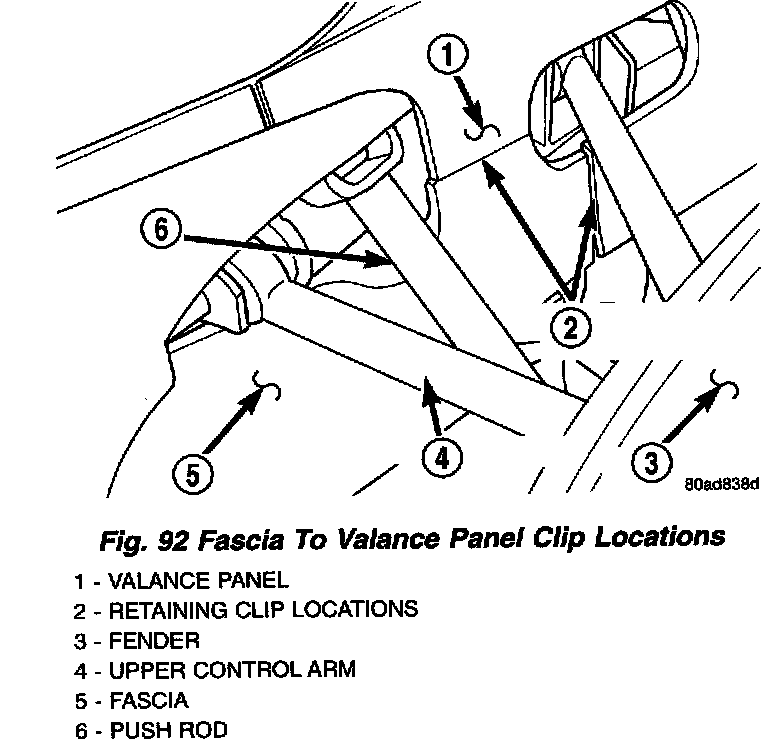 1

6

2

5

4

3

80ad838d

Fig. 92 Fascia To Valance Panel Clip Locations

1 - VALANCE PANEL
2 - RETAINING CLIP LOCATIONS
3 - FENDER
4 - UPPER CONTROL ARM
5 - FASCIA
6 - PUSH ROD