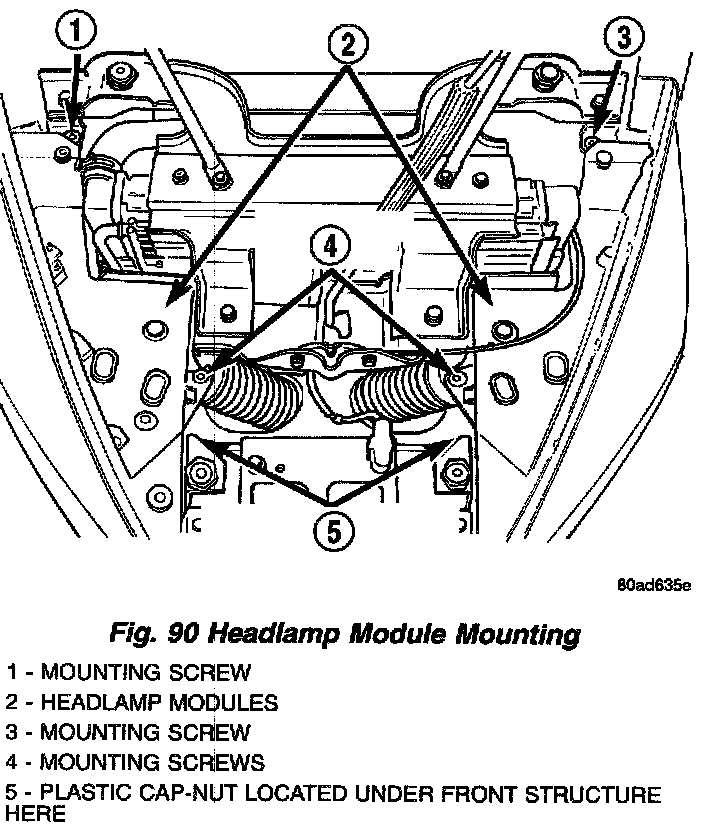 1
2
3
4
5

80ad635e

Fig. 90 Headlamp Module Mounting

1 - MOUNTING SCREW
2 - HEADLAMP MODULES
3 - MOUNTING SCREW
4 - MOUNTING SCREWS
5 - PLASTIC CAP-NUT LOCATED UNDER FRONT STRUCTURE HERE