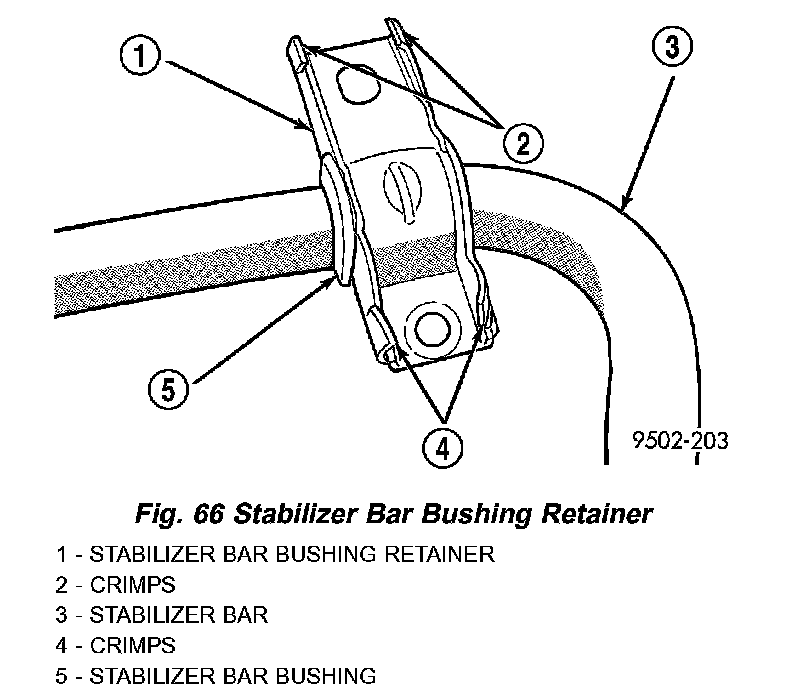 1
3
2
5
4
9502-203

Fig. 66 Stabilizer Bar Bushing Retainer

1 - STABILIZER BAR BUSHING RETAINER
2 - CRIMPS
3 - STABILIZER BAR
4 - CRIMPS
5 - STABILIZER BAR BUSHING