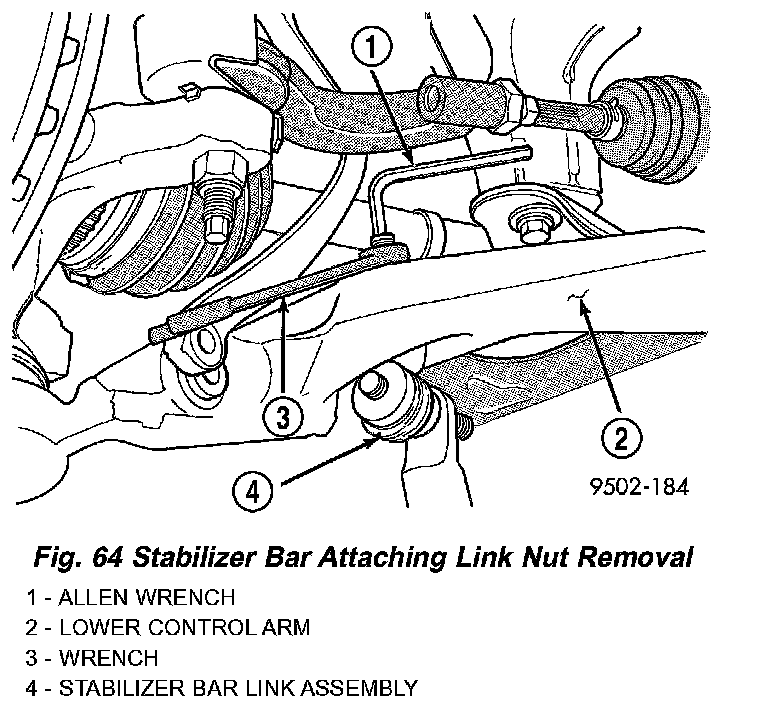 1

3

2

4

9502-184

Fig. 64 Stabilizer Bar Attaching Link Nut Removal

1 - ALLEN WRENCH
2 - LOWER CONTROL ARM
3 - WRENCH
4 - STABILIZER BAR LINK ASSEMBLY