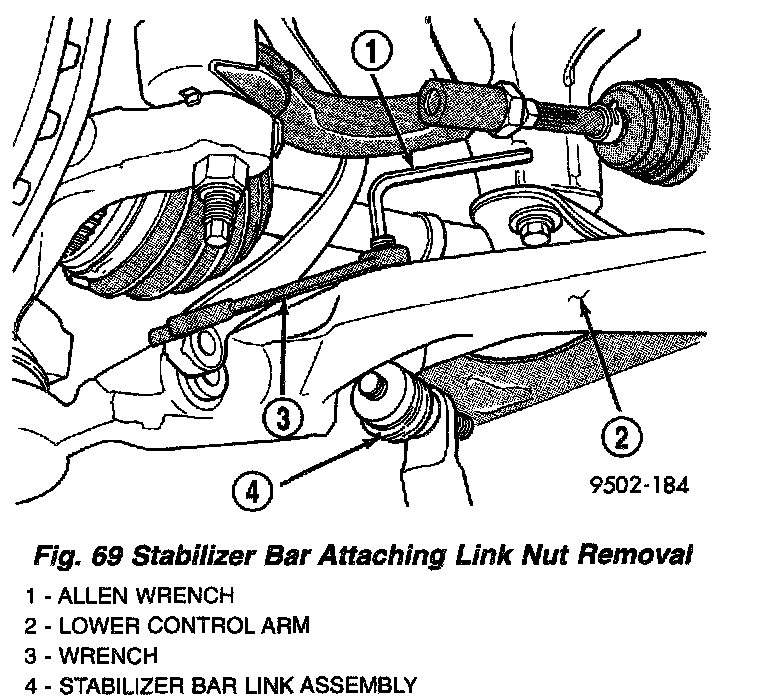 1
3
2
4
9502-184

Fig. 69 Stabilizer Bar Attaching Link Nut Removal

1 - ALLEN WRENCH
2 - LOWER CONTROL ARM
3 - WRENCH
4 - STABILIZER BAR LINK ASSEMBLY