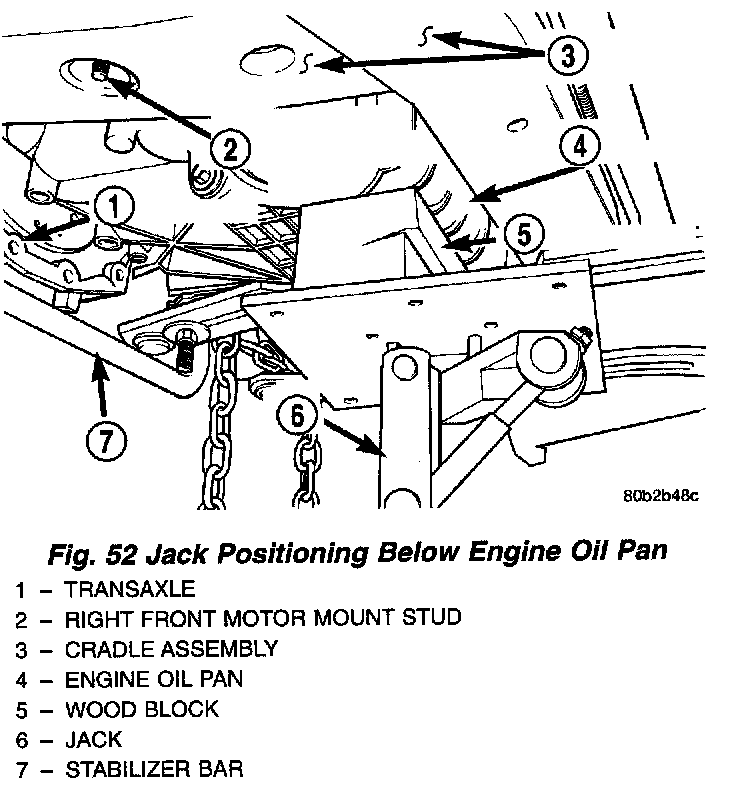 3
2
4
1
5
6
7
80b2b48c

Fig. 52 Jack Positioning Below Engine Oil Pan

1 – TRANSAXLE
2 – RIGHT FRONT MOTOR MOUNT STUD
3 – CRADLE ASSEMBLY
4 – ENGINE OIL PAN
5 – WOOD BLOCK
6 – JACK
7 – STABILIZER BAR