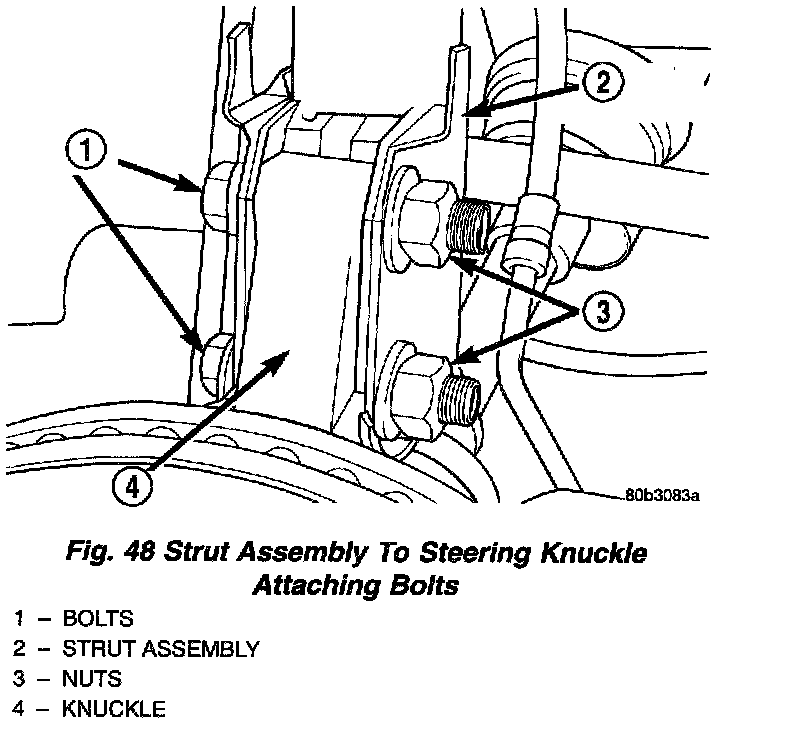 2

1

3

4

80b3083a

Fig. 48 Strut Assembly To Steering Knuckle Attaching Bolts

1 – BOLTS
2 – STRUT ASSEMBLY
3 – NUTS
4 – KNUCKLE