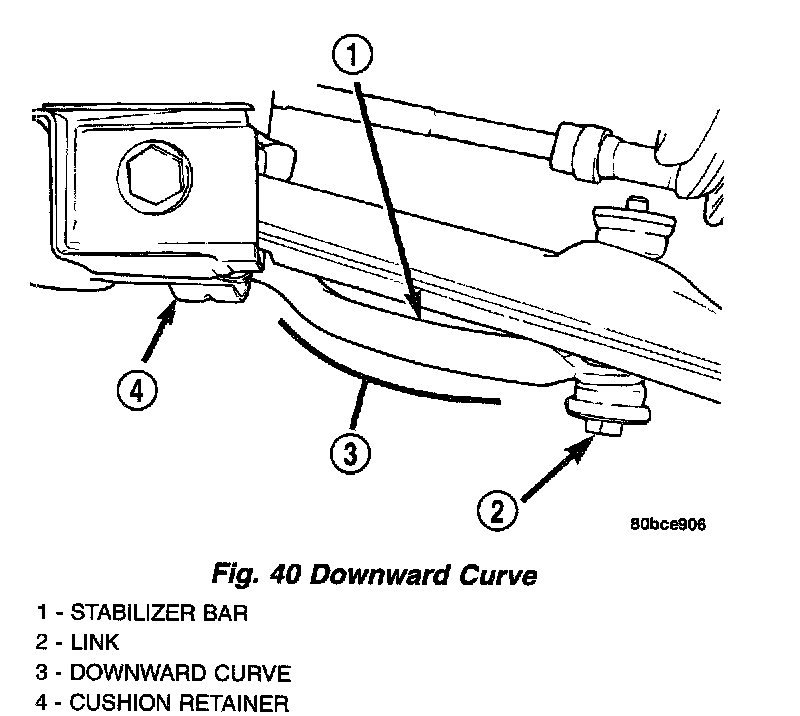 1

4

3

2

80bce906

Fig. 40 Downward Curve

1 - STABILIZER BAR
2 - LINK
3 - DOWNWARD CURVE
4 - CUSHION RETAINER