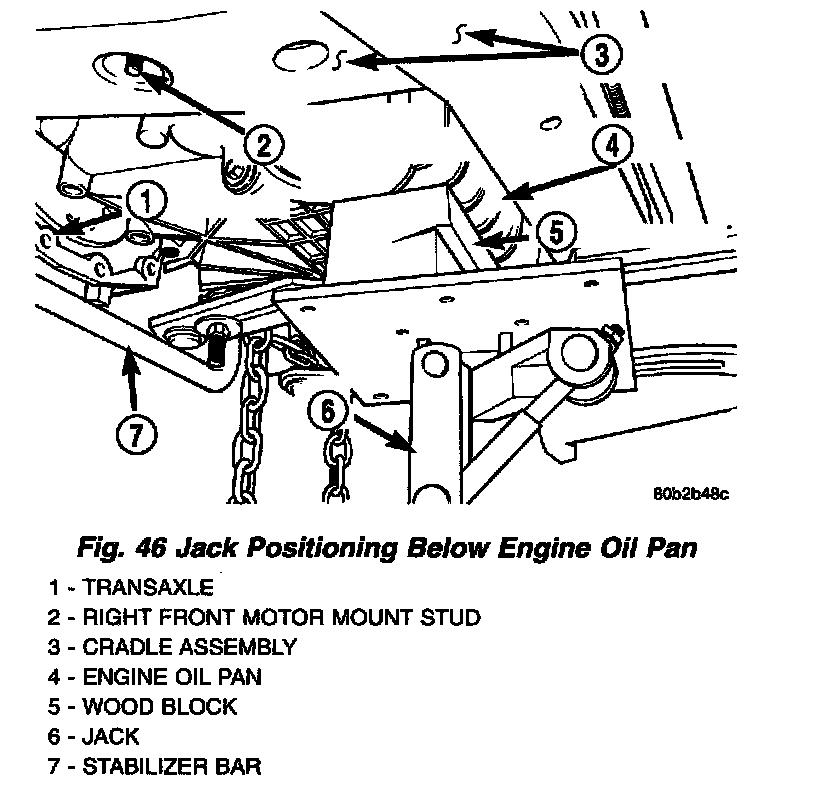 3

2

4

1

5

6

7

80b2b48c

Fig. 46 Jack Positioning Below Engine Oil Pan

1 - TRANSAXLE
2 - RIGHT FRONT MOTOR MOUNT STUD
3 - CRADLE ASSEMBLY
4 - ENGINE OIL PAN
5 - WOOD BLOCK
6 - JACK
7 - STABILIZER BAR