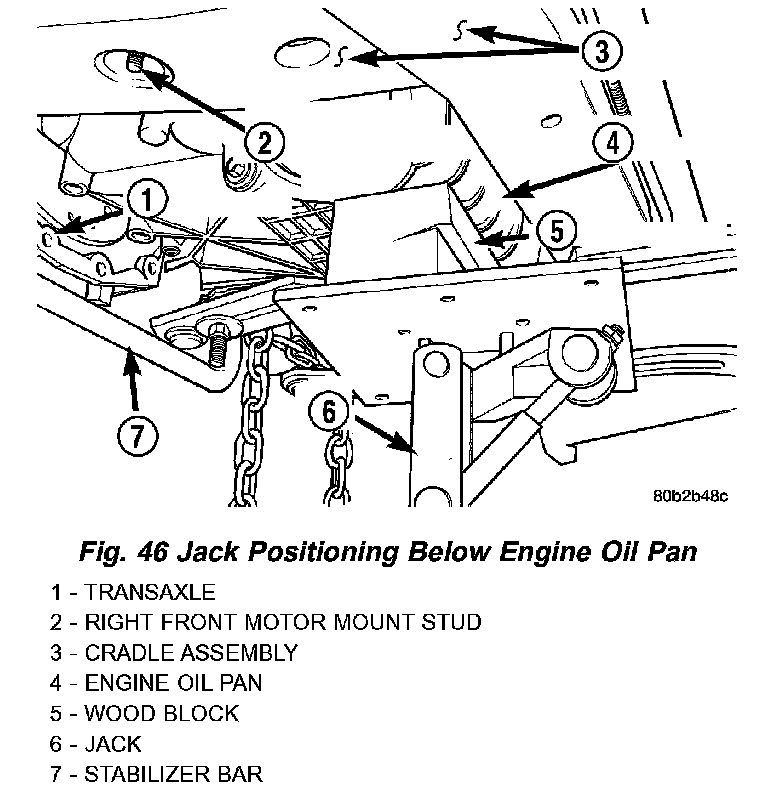 3
2
4
1
5
6
7
80b2b48c

Fig. 46 Jack Positioning Below Engine Oil Pan

1 - TRANSAXLE
2 - RIGHT FRONT MOTOR MOUNT STUD
3 - CRADLE ASSEMBLY
4 - ENGINE OIL PAN
5 - WOOD BLOCK
6 - JACK
7 - STABILIZER BAR