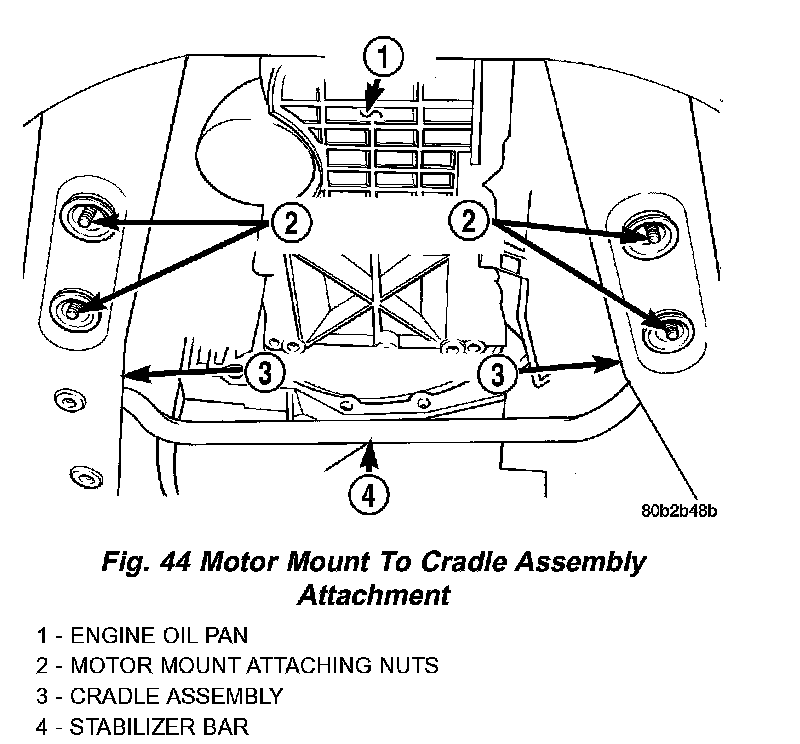 1

2

2

3

3

4

80b2b48b

Fig. 44 Motor Mount To Cradle Assembly Attachment

1 - ENGINE OIL PAN
2 - MOTOR MOUNT ATTACHING NUTS
3 - CRADLE ASSEMBLY
4 - STABILIZER BAR