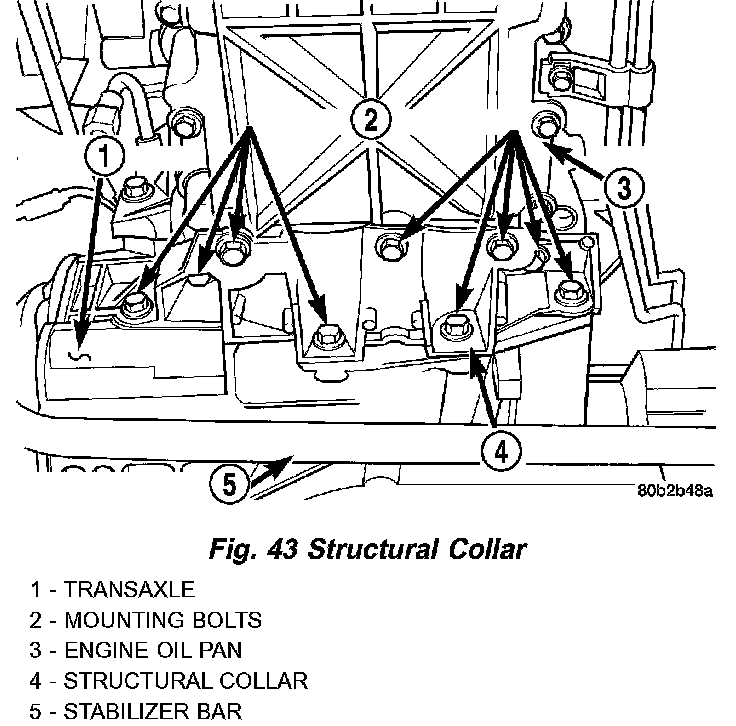 1
2
3
4
5
80b2b48a

Fig. 43 Structural Collar

1 - TRANSAXLE
2 - MOUNTING BOLTS
3 - ENGINE OIL PAN
4 - STRUCTURAL COLLAR
5 - STABILIZER BAR