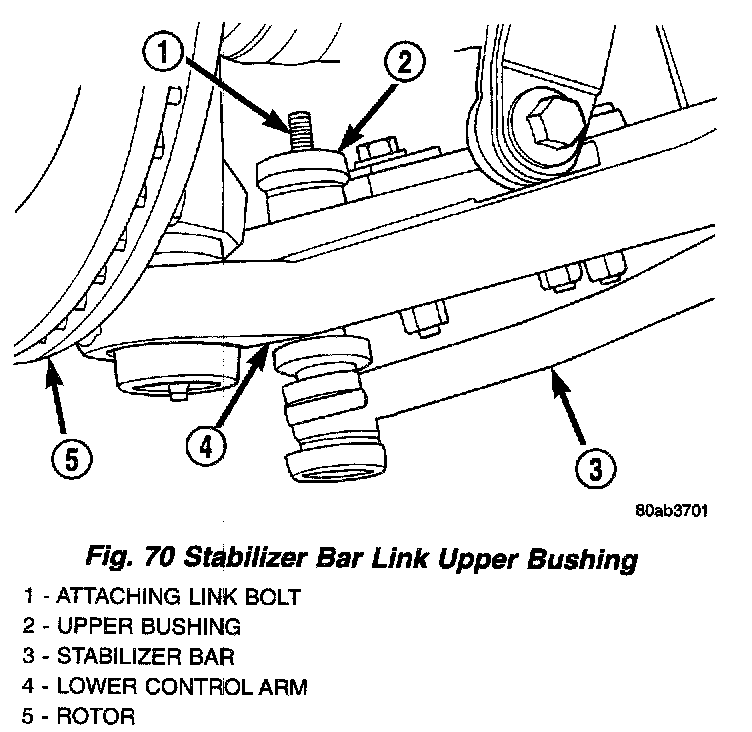 1
2
5
4
3
80ab3701

Fig. 70 Stabilizer Bar Link Upper Bushing

1 - ATTACHING LINK BOLT
2 - UPPER BUSHING
3 - STABILIZER BAR
4 - LOWER CONTROL ARM
5 - ROTOR