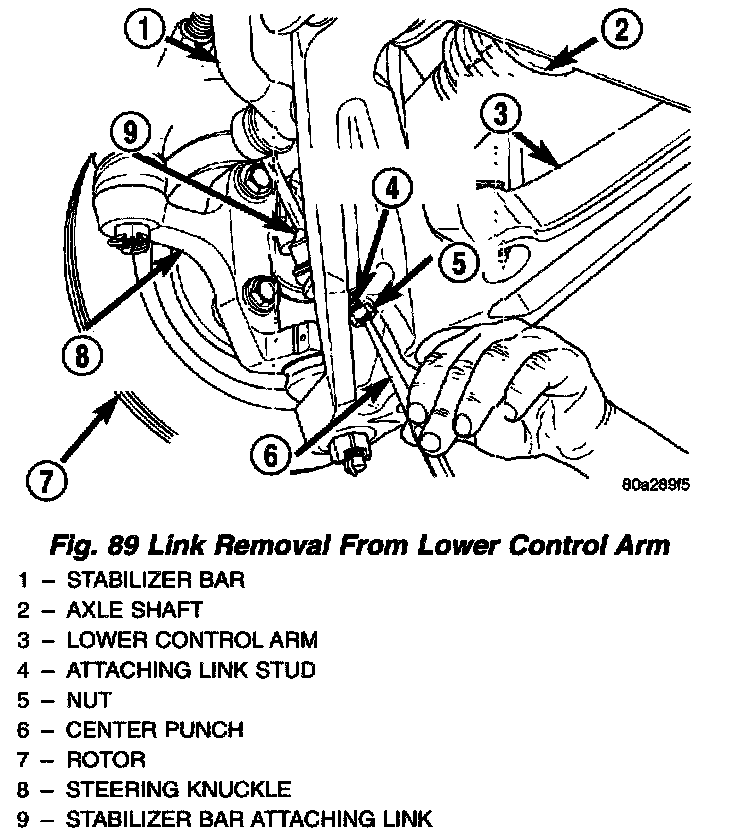 1
2
3
9
4
5
8
6
7
80a289f5

Fig. 89 Link Removal From Lower Control Arm
1 – STABILIZER BAR
2 – AXLE SHAFT
3 – LOWER CONTROL ARM
4 – ATTACHING LINK STUD
5 – NUT
6 – CENTER PUNCH
7 – ROTOR
8 – STEERING KNUCKLE
9 – STABILIZER BAR ATTACHING LINK