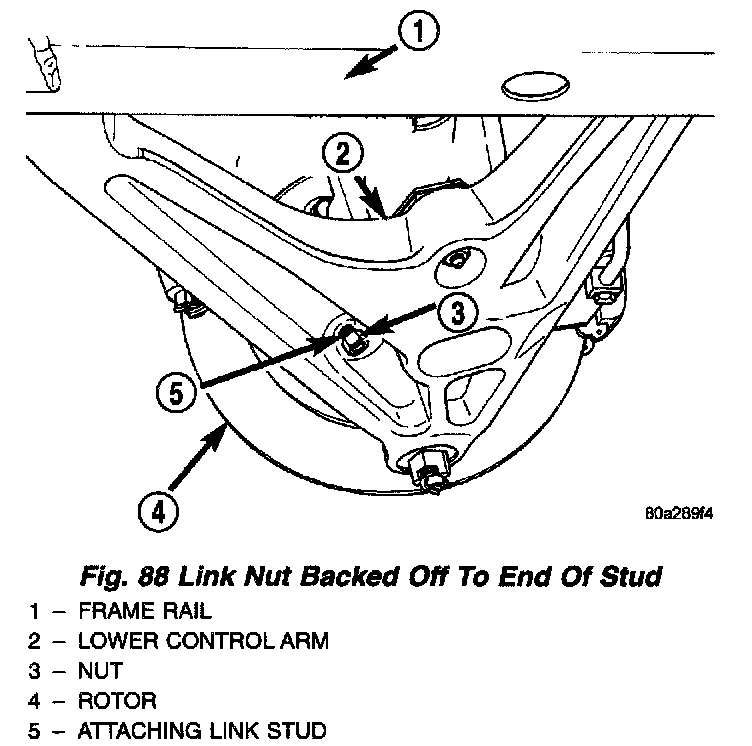 1

2

3

5

4

80a289f4

Fig. 88 Link Nut Backed Off To End Of Stud

1 – FRAME RAIL
2 – LOWER CONTROL ARM
3 – NUT
4 – ROTOR
5 – ATTACHING LINK STUD