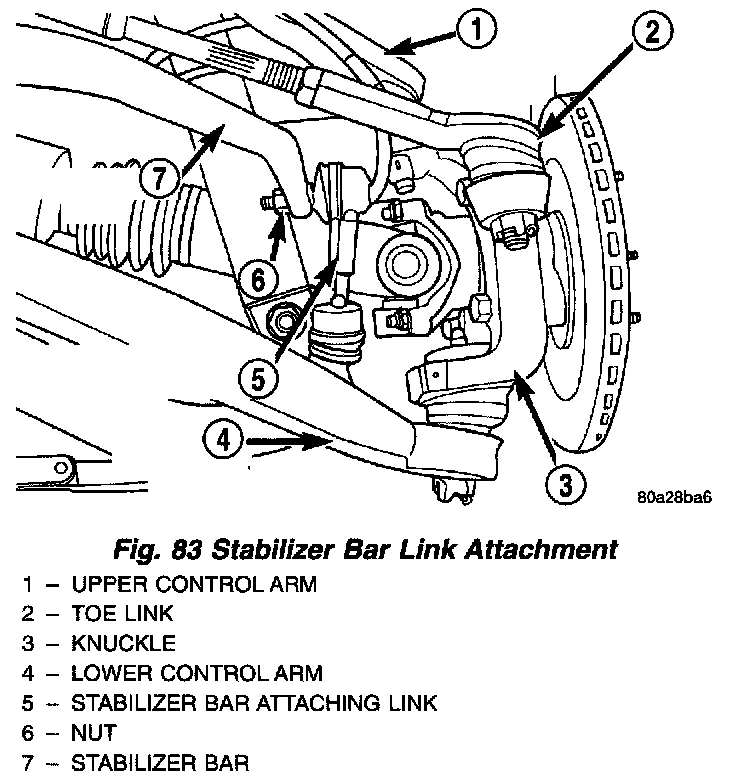 1
2
7
6
5
4
3
80a28ba6

Fig. 83 Stabilizer Bar Link Attachment
1 – UPPER CONTROL ARM
2 – TOE LINK
3 – KNUCKLE
4 – LOWER CONTROL ARM
5 – STABILIZER BAR ATTACHING LINK
6 – NUT
7 – STABILIZER BAR