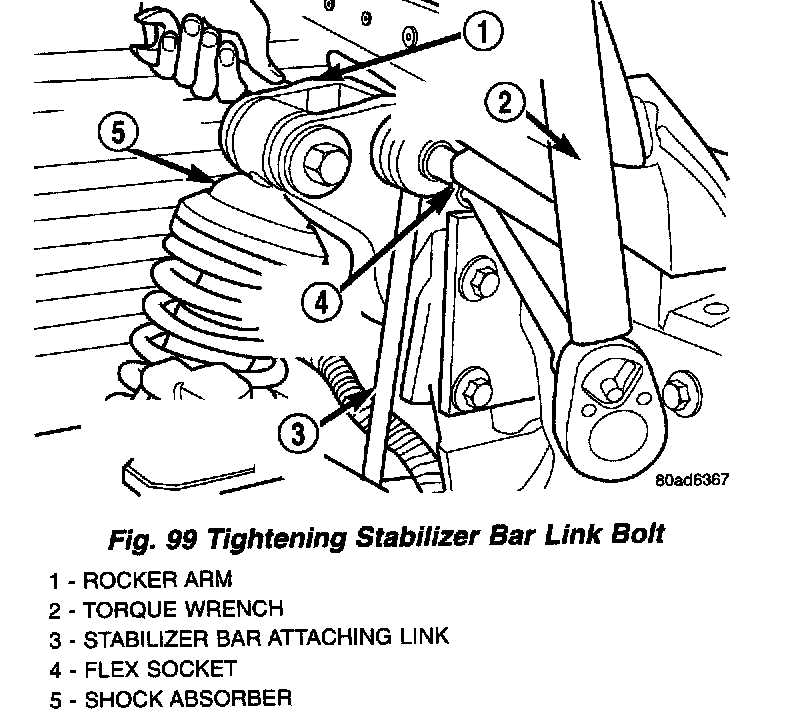 1
2
5
4
3
80ad6367

Fig. 99 Tightening Stabilizer Bar Link Bolt

1 - ROCKER ARM
2 - TORQUE WRENCH
3 - STABILIZER BAR ATTACHING LINK
4 - FLEX SOCKET
5 - SHOCK ABSORBER