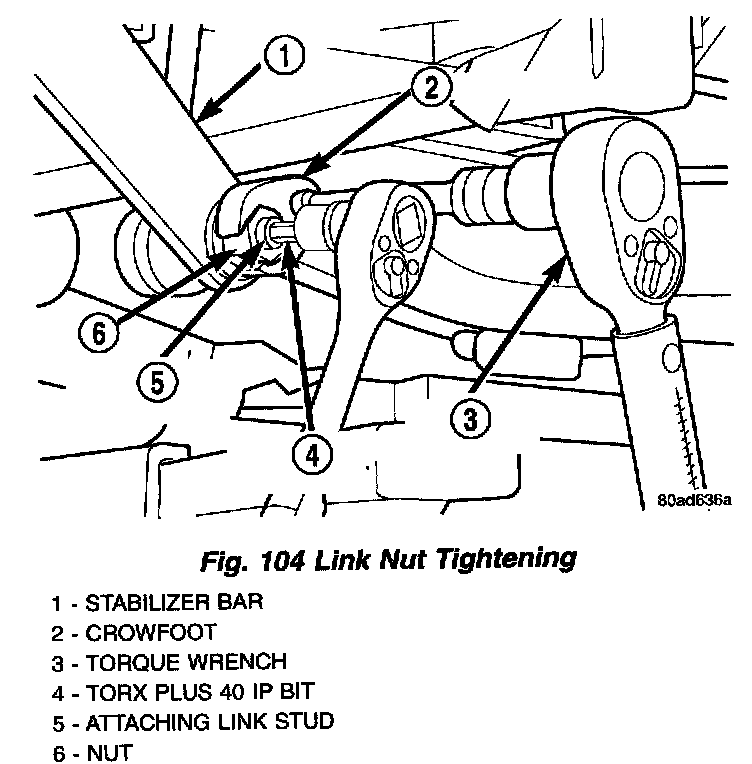 1
2
6
5
4
3
80ad636a

Fig. 104 Link Nut Tightening

1 - STABILIZER BAR
2 - CROWFOOT
3 - TORQUE WRENCH
4 - TORX PLUS 40 IP BIT
5 - ATTACHING LINK STUD
6 - NUT