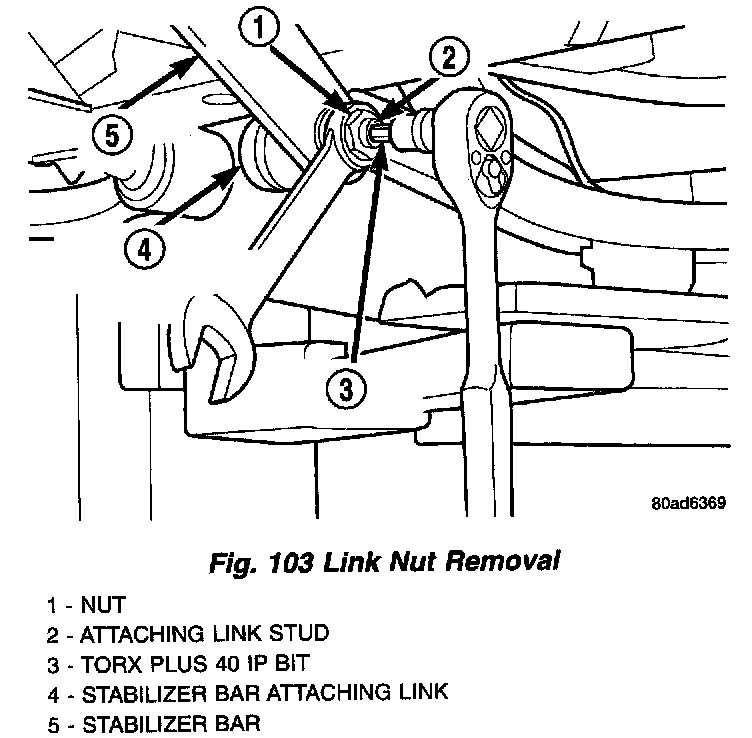 1
2
5
4
3
80ad6369

Fig. 103 Link Nut Removal

1 - NUT
2 - ATTACHING LINK STUD
3 - TORX PLUS 40 IP BIT
4 - STABILIZER BAR ATTACHING LINK
5 - STABILIZER BAR