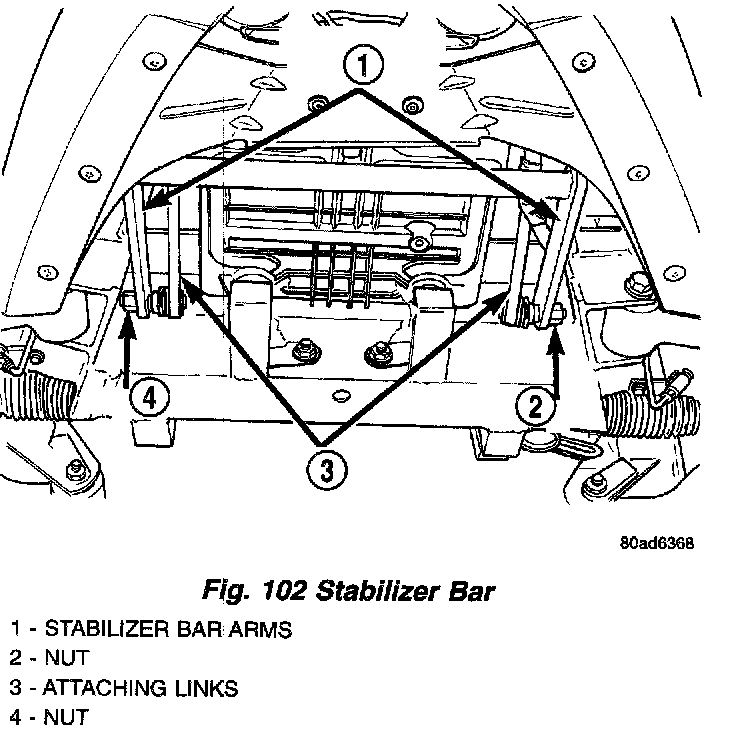 1

4

2

3

80ad6368

Fig. 102 Stabilizer Bar

1 - STABILIZER BAR ARMS
2 - NUT
3 - ATTACHING LINKS
4 - NUT