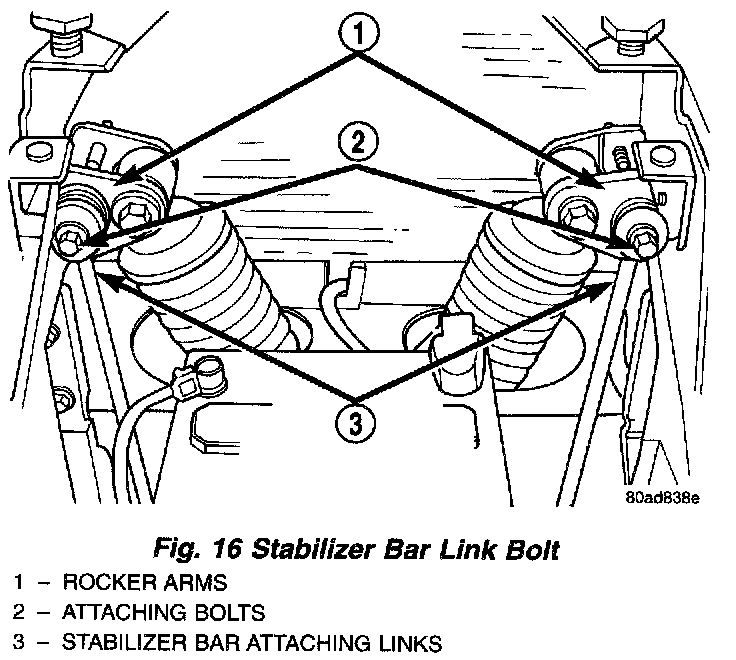 1

2

3

80ad838e

Fig. 16 Stabilizer Bar Link Bolt

1 – ROCKER ARMS

2 – ATTACHING BOLTS

3 – STABILIZER BAR ATTACHING LINKS