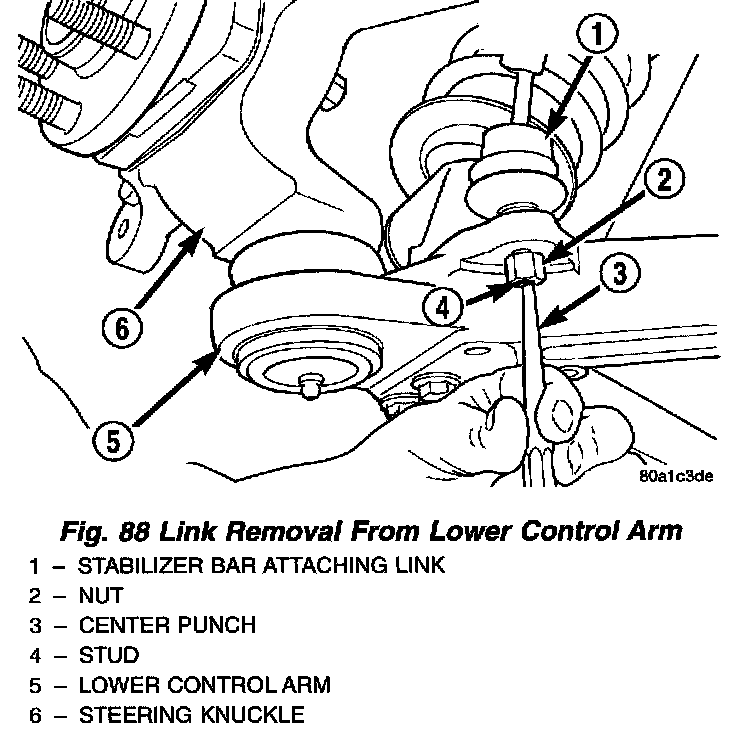 1
2
3
4
6
5
80a1c3de

Fig. 88 Link Removal From Lower Control Arm

1 – STABILIZER BAR ATTACHING LINK
2 – NUT
3 – CENTER PUNCH
4 – STUD
5 – LOWER CONTROL ARM
6 – STEERING KNUCKLE