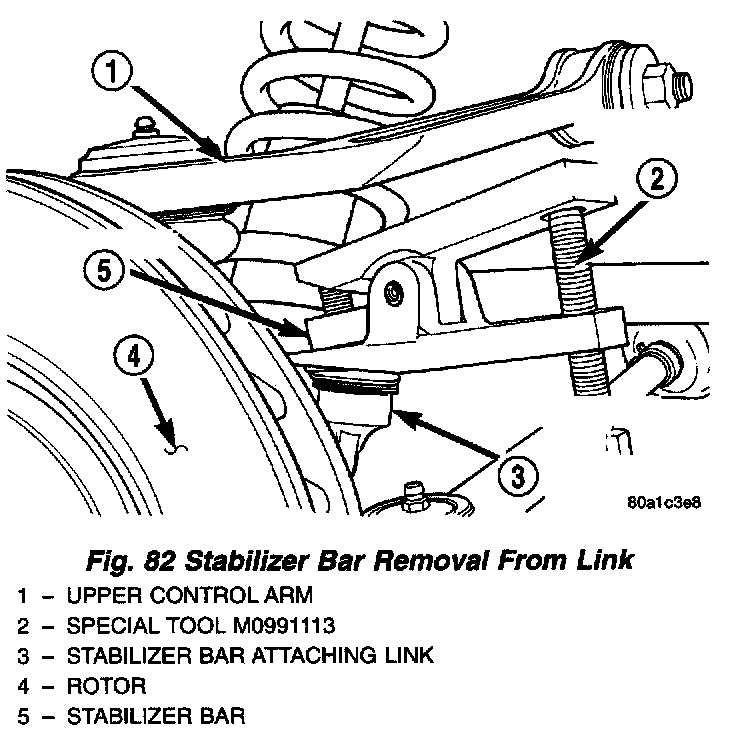 1
2
5
4
3
80a1c3e8

Fig. 82 Stabilizer Bar Removal From Link

1 – UPPER CONTROL ARM
2 – SPECIAL TOOL M0991113
3 – STABILIZER BAR ATTACHING LINK
4 – ROTOR
5 – STABILIZER BAR