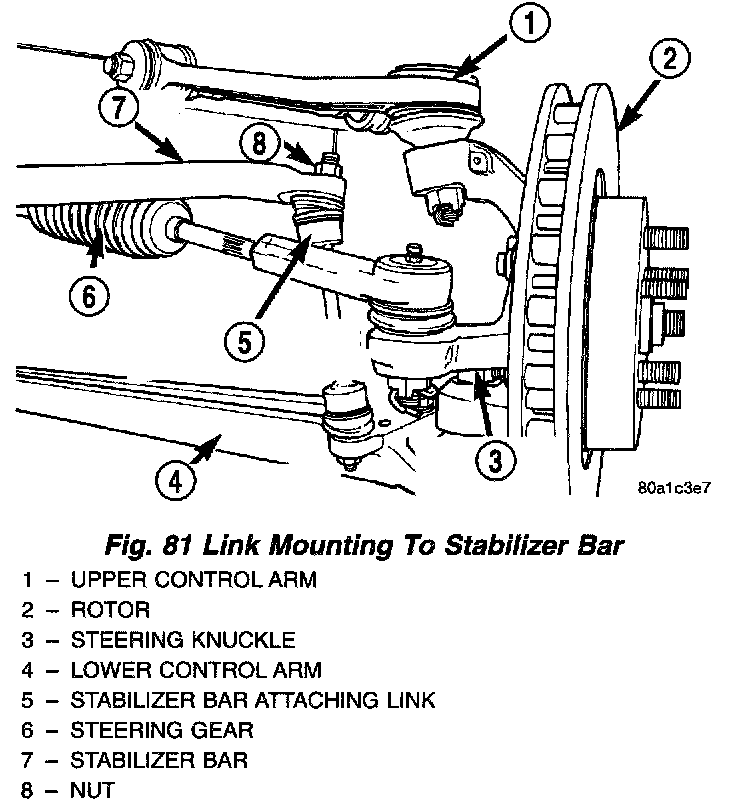 1
2
7
8
6
5
3
4
80a1c3e7

Fig. 81 Link Mounting To Stabilizer Bar
1 – UPPER CONTROL ARM
2 – ROTOR
3 – STEERING KNUCKLE
4 – LOWER CONTROL ARM
5 – STABILIZER BAR ATTACHING LINK
6 – STEERING GEAR
7 – STABILIZER BAR
8 – NUT