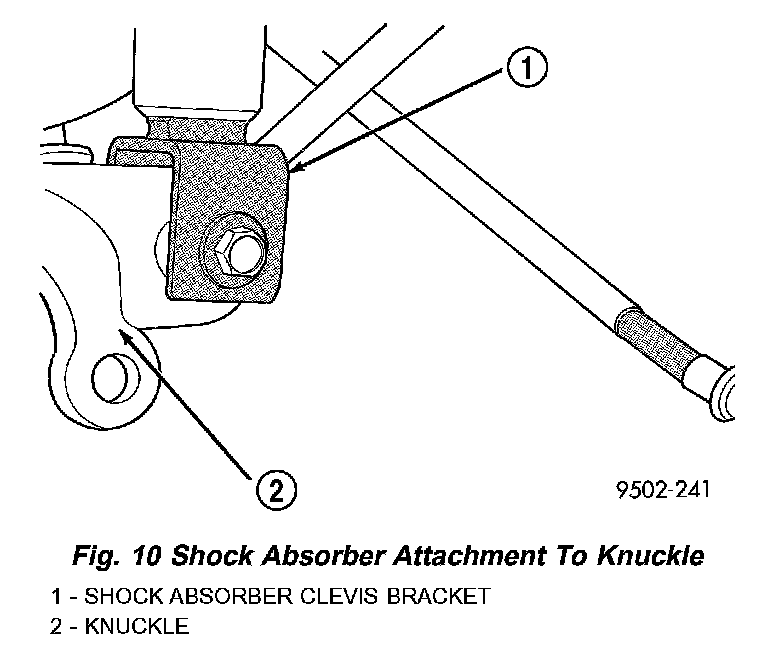 1

2

9502-241

Fig. 10 Shock Absorber Attachment To Knuckle

1 - SHOCK ABSORBER CLEVIS BRACKET
2 - KNUCKLE