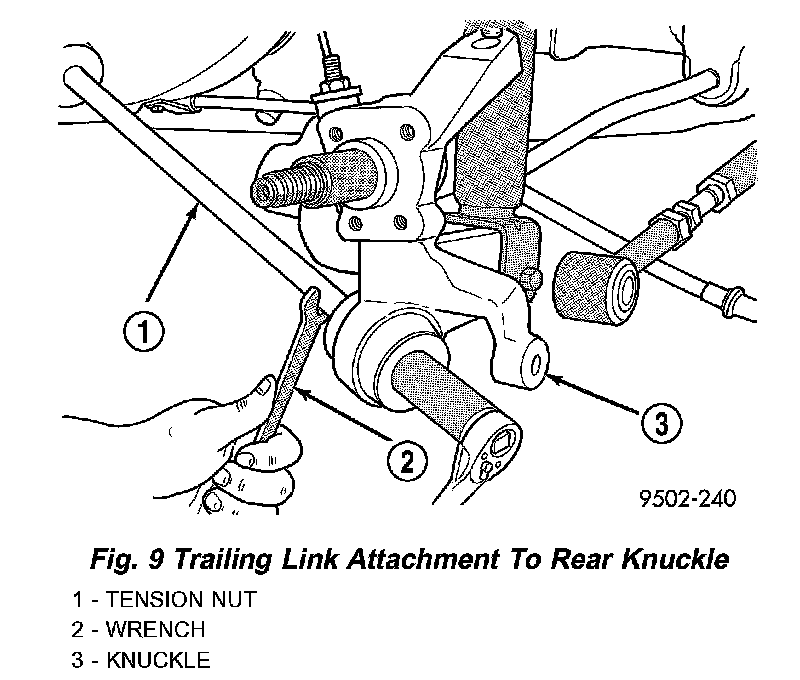 1

2

3

9502-240

Fig. 9 Trailing Link Attachment To Rear Knuckle

1 - TENSION NUT
2 - WRENCH
3 - KNUCKLE