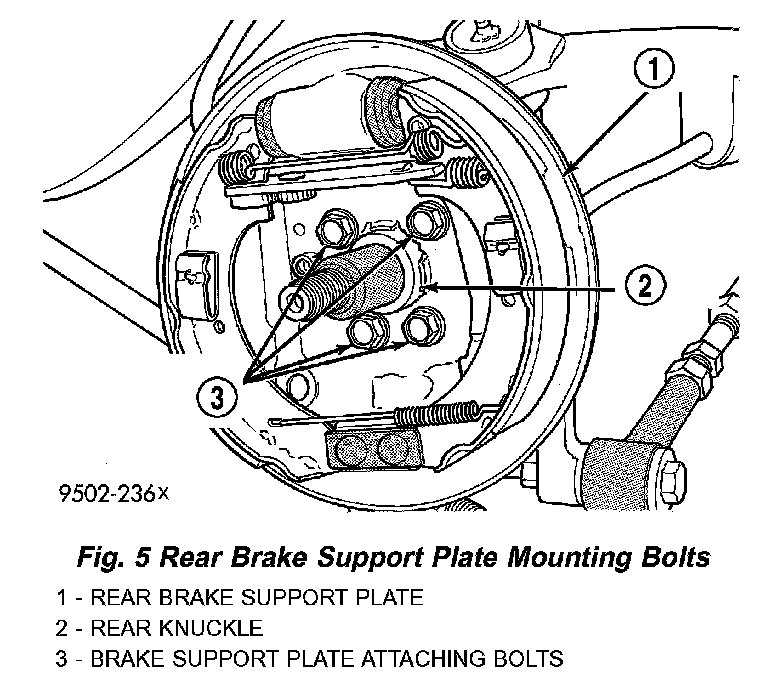 1

2

3

9502-236x

Fig. 5 Rear Brake Support Plate Mounting Bolts

1 - REAR BRAKE SUPPORT PLATE
2 - REAR KNUCKLE
3 - BRAKE SUPPORT PLATE ATTACHING BOLTS