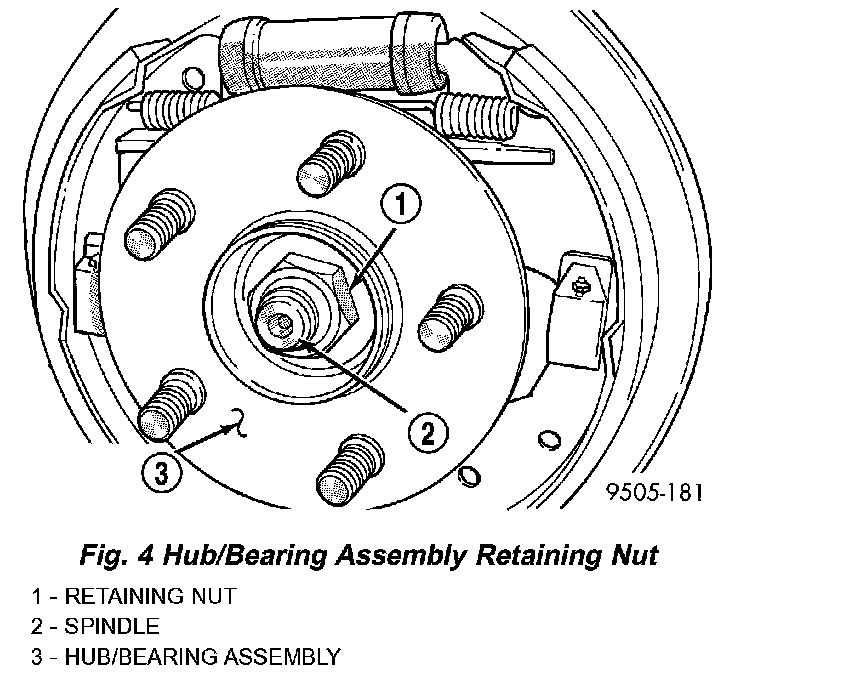 1

2

3

9505-181

Fig. 4 Hub/Bearing Assembly Retaining Nut

1 - RETAINING NUT
2 - SPINDLE
3 - HUB/BEARING ASSEMBLY