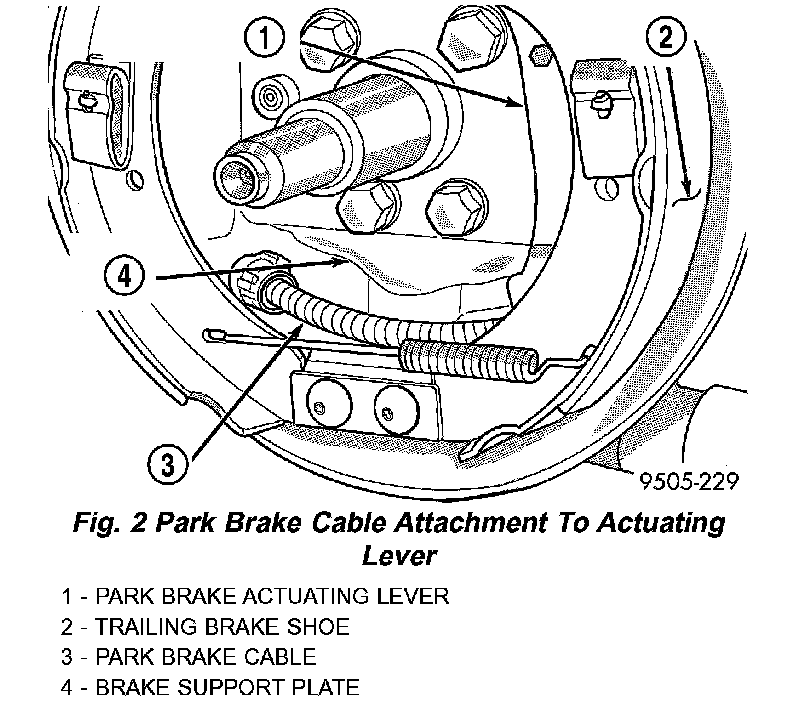 1
2
4
3
9505-229

Fig. 2 Park Brake Cable Attachment To Actuating Lever

1 - PARK BRAKE ACTUATING LEVER
2 - TRAILING BRAKE SHOE
3 - PARK BRAKE CABLE
4 - BRAKE SUPPORT PLATE