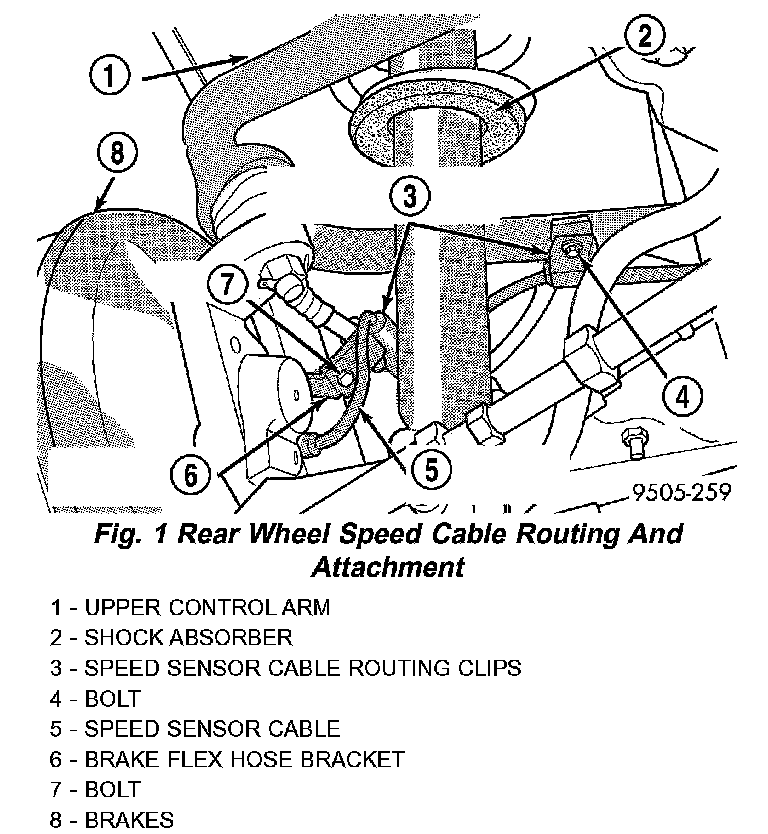 1
2
8
3
7
4
6
5
9505-259

Fig. 1 Rear Wheel Speed Cable Routing And Attachment

1 - UPPER CONTROL ARM
2 - SHOCK ABSORBER
3 - SPEED SENSOR CABLE ROUTING CLIPS
4 - BOLT
5 - SPEED SENSOR CABLE
6 - BRAKE FLEX HOSE BRACKET
7 - BOLT
8 - BRAKES