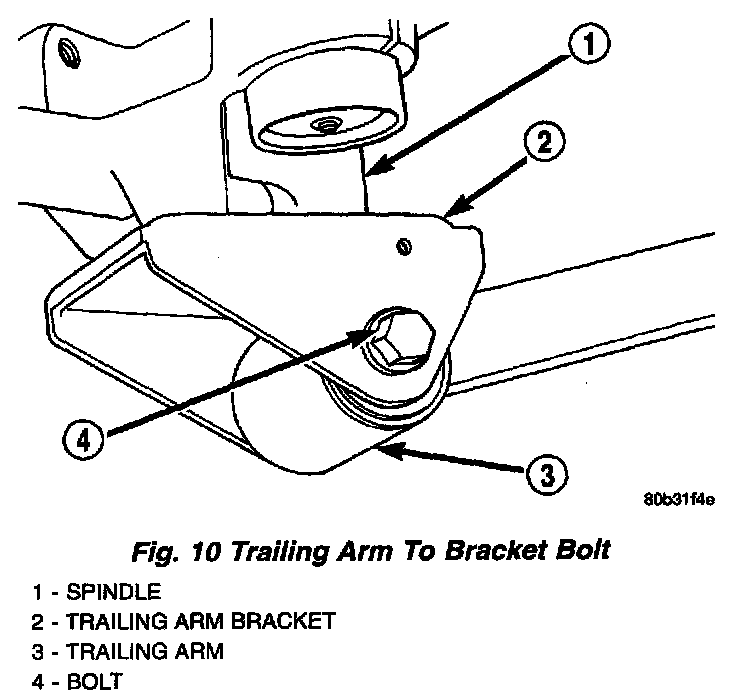 1
2
4
3
80b31f4e

Fig. 10 Trailing Arm To Bracket Bolt

1 - SPINDLE
2 - TRAILING ARM BRACKET
3 - TRAILING ARM
4 - BOLT