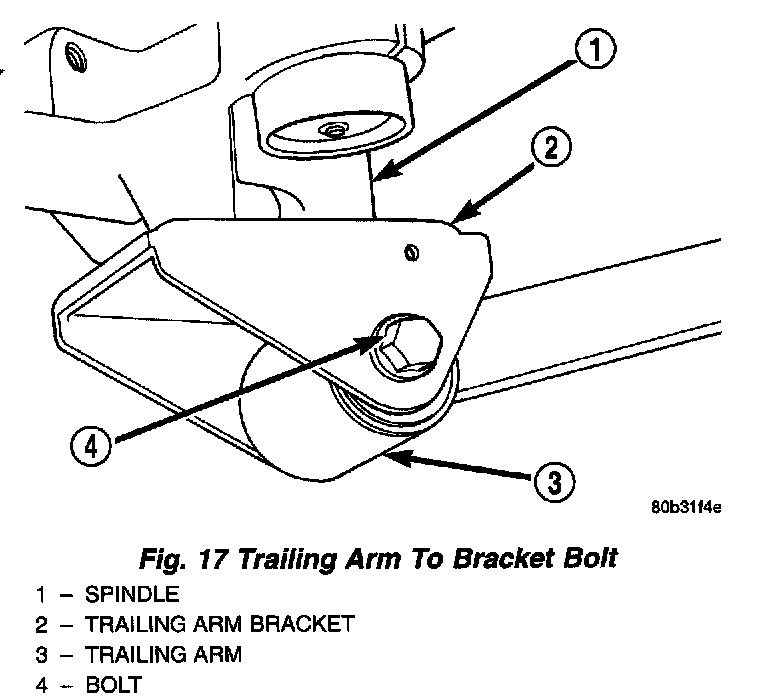 1

2

4

3

80b31f4e

Fig. 17 Trailing Arm To Bracket Bolt

1 – SPINDLE
2 – TRAILING ARM BRACKET
3 – TRAILING ARM
4 – BOLT