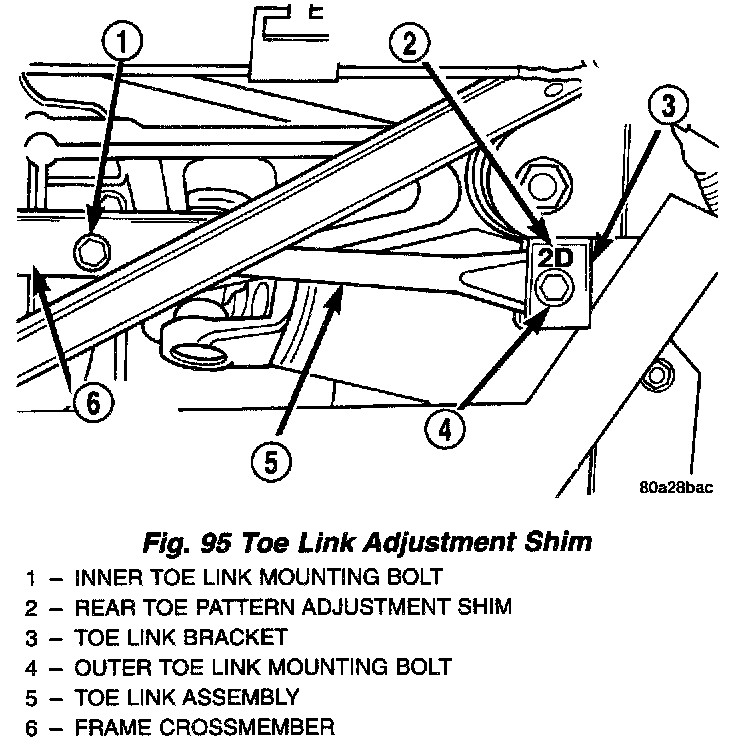 1

2

3

2D

6

4

5

80a28bac

Fig. 95 Toe Link Adjustment Shim

1 – INNER TOE LINK MOUNTING BOLT
2 – REAR TOE PATTERN ADJUSTMENT SHIM
3 – TOE LINK BRACKET
4 – OUTER TOE LINK MOUNTING BOLT
5 – TOE LINK ASSEMBLY
6 – FRAME CROSSMEMBER