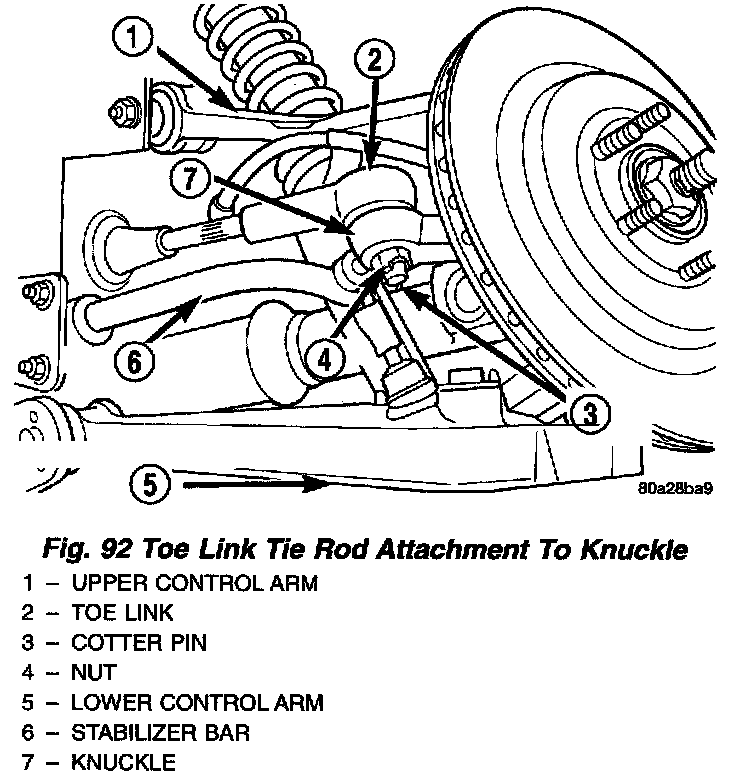 1
2
7
6
4
3
5
80a28ba9

Fig. 92 Toe Link Tie Rod Attachment To Knuckle

1 – UPPER CONTROL ARM
2 – TOE LINK
3 – COTTER PIN
4 – NUT
5 – LOWER CONTROL ARM
6 – STABILIZER BAR
7 – KNUCKLE