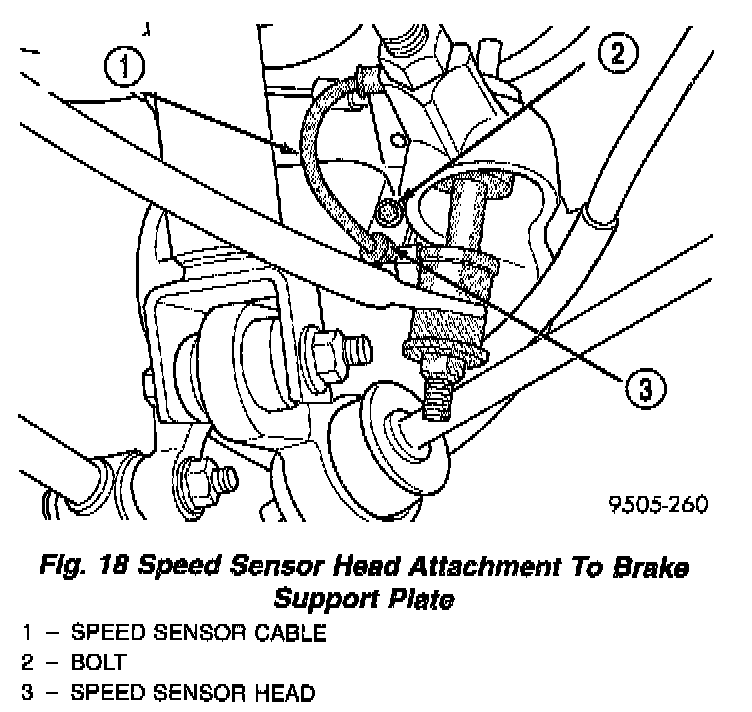 1

2

3

9505-260

Fig. 18 Speed Sensor Head Attachment To Brake Support Plate

1 – SPEED SENSOR CABLE
2 – BOLT
3 – SPEED SENSOR HEAD