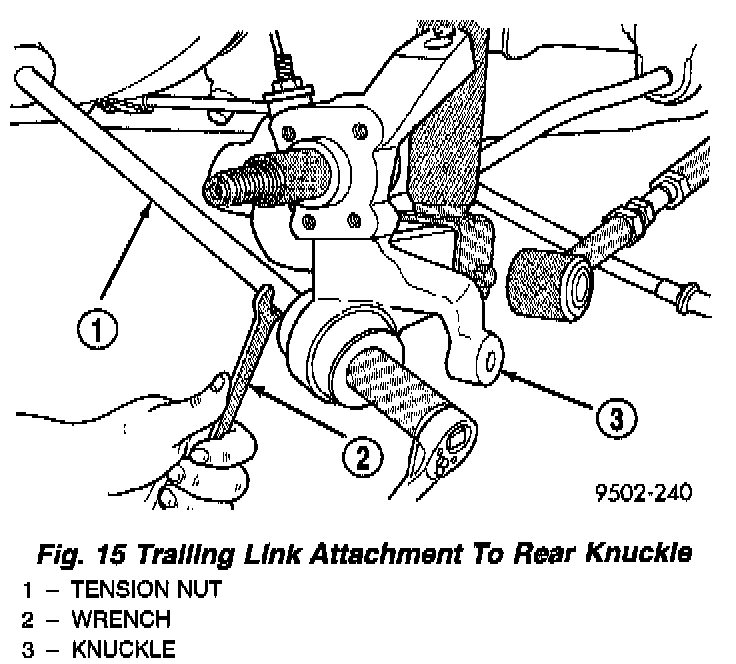 1

2

3

9502-240

Fig. 15 Trailing Link Attachment To Rear Knuckle
1 – TENSION NUT
2 – WRENCH
3 – KNUCKLE