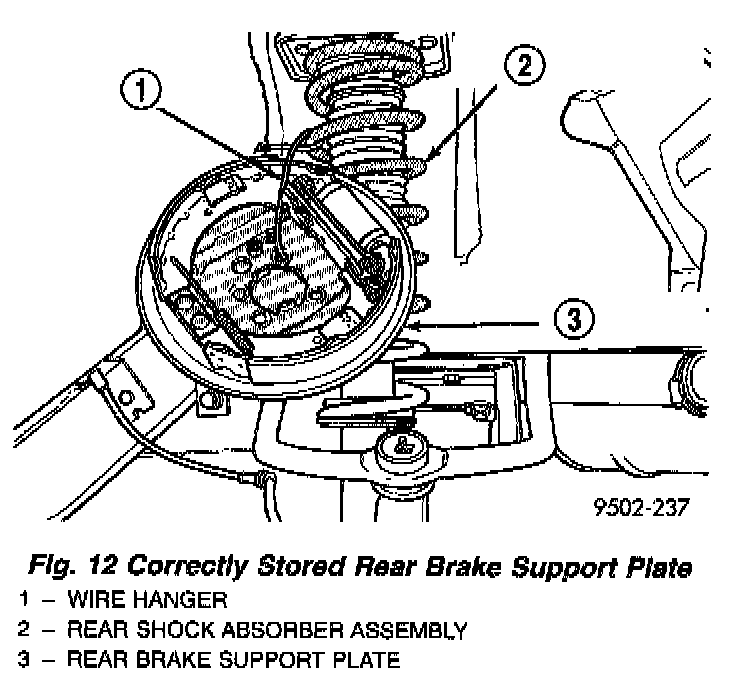 1
2
3
9502-237

Fig. 12 Correctly Stored Rear Brake Support Plate
1 – WIRE HANGER
2 – REAR SHOCK ABSORBER ASSEMBLY
3 – REAR BRAKE SUPPORT PLATE