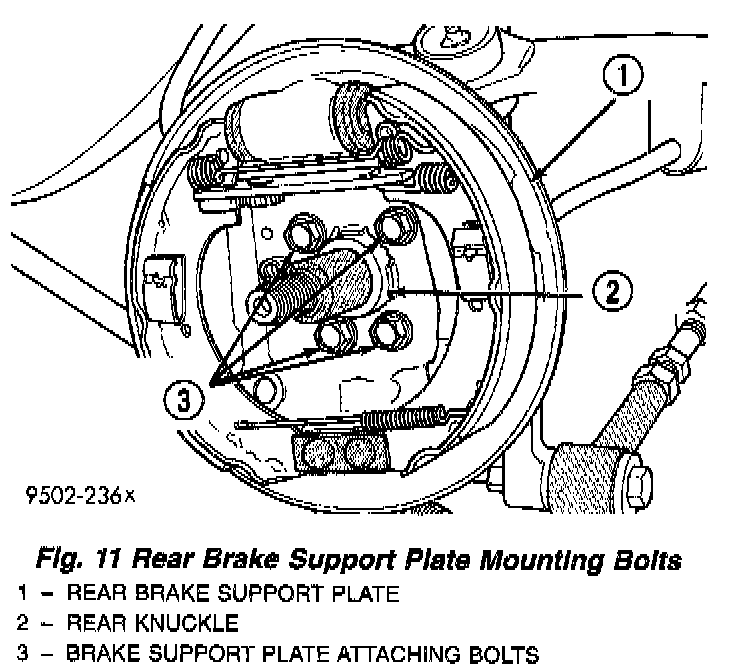 1

2

3

9502-236x

Fig. 11 Rear Brake Support Plate Mounting Bolts

1 – REAR BRAKE SUPPORT PLATE
2 – REAR KNUCKLE
3 – BRAKE SUPPORT PLATE ATTACHING BOLTS